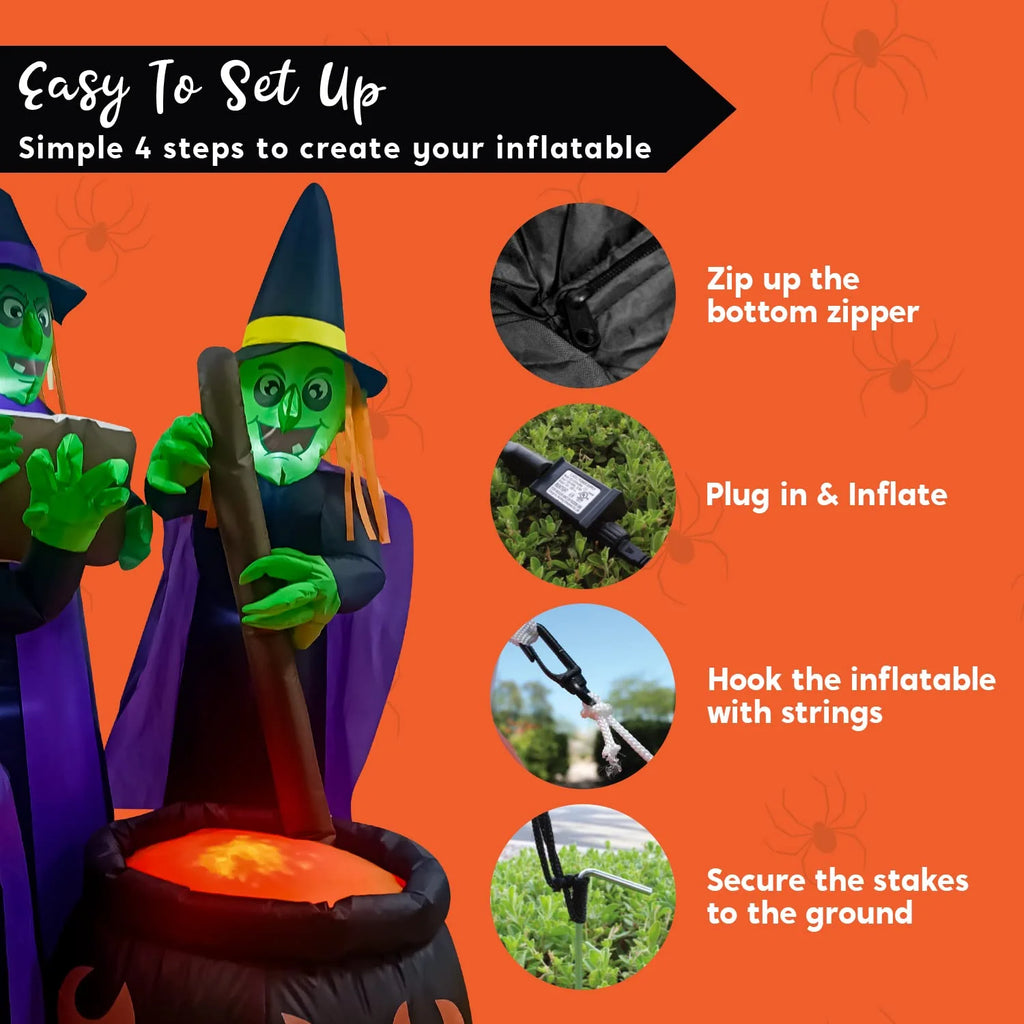 Easy To Set Up
Simple 4 steps to create your inflatable

Zip up the bottom zipper

Plug in & Inflate

Hook the inflatable with strings

Secure the stakes to the ground